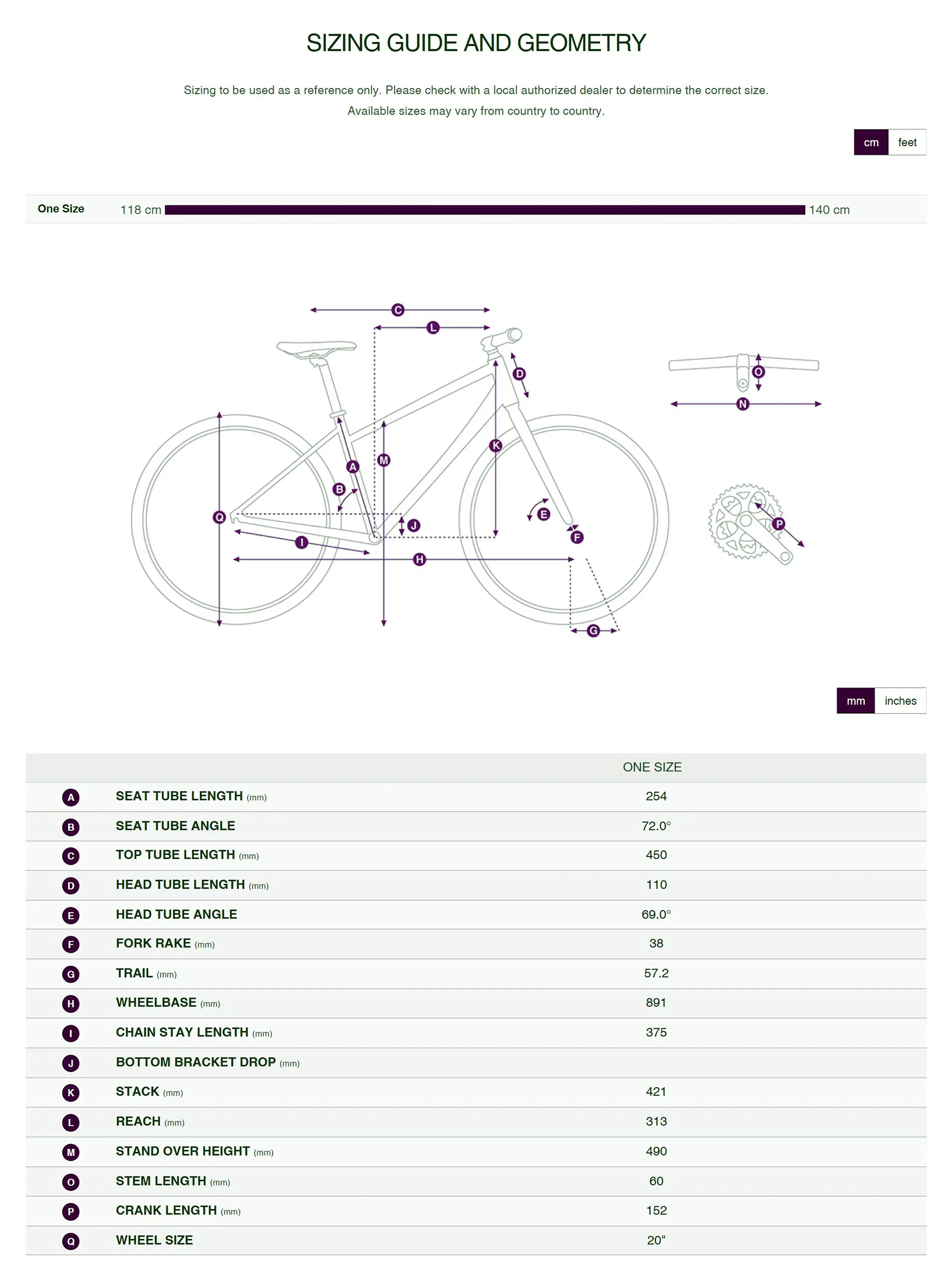 SIZING GUIDE AND GEOMETRY

Sizing to be used as a reference only. Please check with a local authorized dealer to determine the correct size.
Available sizes may vary from country to country.

cm feet

One Size 118 cm 140 cm

C L D O N K A M B Q J E F I H P G

mm inches

| | | ONE SIZE |
|---|---|---|
| A | SEAT TUBE LENGTH (mm) | 254 |
| B | SEAT TUBE ANGLE | 72.0° |
| C | TOP TUBE LENGTH (mm) | 450 |
| D | HEAD TUBE LENGTH (mm) | 110 |
| E | HEAD TUBE ANGLE | 69.0° |
| F | FORK RAKE (mm) | 38 |
| G | TRAIL (mm) | 57.2 |
| H | WHEELBASE (mm) | 891 |
| I | CHAIN STAY LENGTH (mm) | 375 |
| J | BOTTOM BRACKET DROP (mm) | |
| K | STACK (mm) | 421 |
| L | REACH (mm) | 313 |
| M | STAND OVER HEIGHT (mm) | 490 |
| O | STEM LENGTH (mm) | 60 |
| P | CRANK LENGTH (mm) | 152 |
| Q | WHEEL SIZE | 20" |